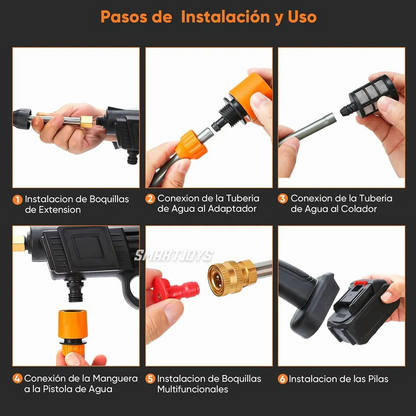 Pasos de Instalación y Uso

1 Instalacion de Boquillas de Extension

2 Conexion de la Tuberia de Agua al Adaptador

3 Conexion de la Tuberia de Agua al Colador

SMARTJOYS

4 Conexión de la Manguera a la Pistola de Agua

5 Instalacion de Boquillas Multifuncionales

6 Instalacion de las Pilas